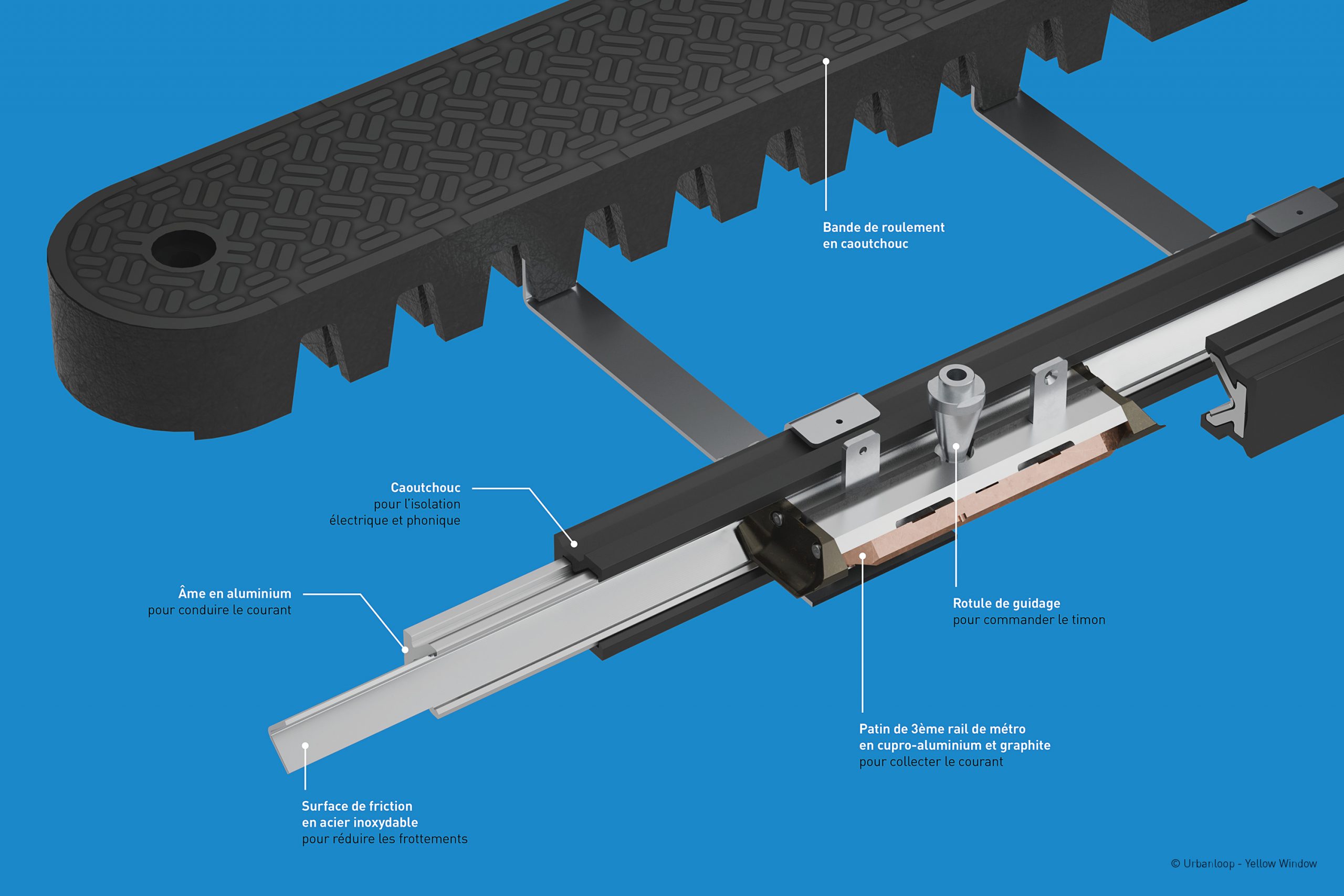 Bande de roulement
en caoutchouc

Caoutchouc
pour l'isolation
électrique et phonique

Âme en aluminium
pour conduire le courant

Rotule de guidage
pour commander le timon

Patin de 3ème rail de métro
en cupro-aluminium et graphite
pour collecter le courant

Surface de friction
en acier inoxydable
pour réduire les frottements

© Urbanloop - Yellow Window